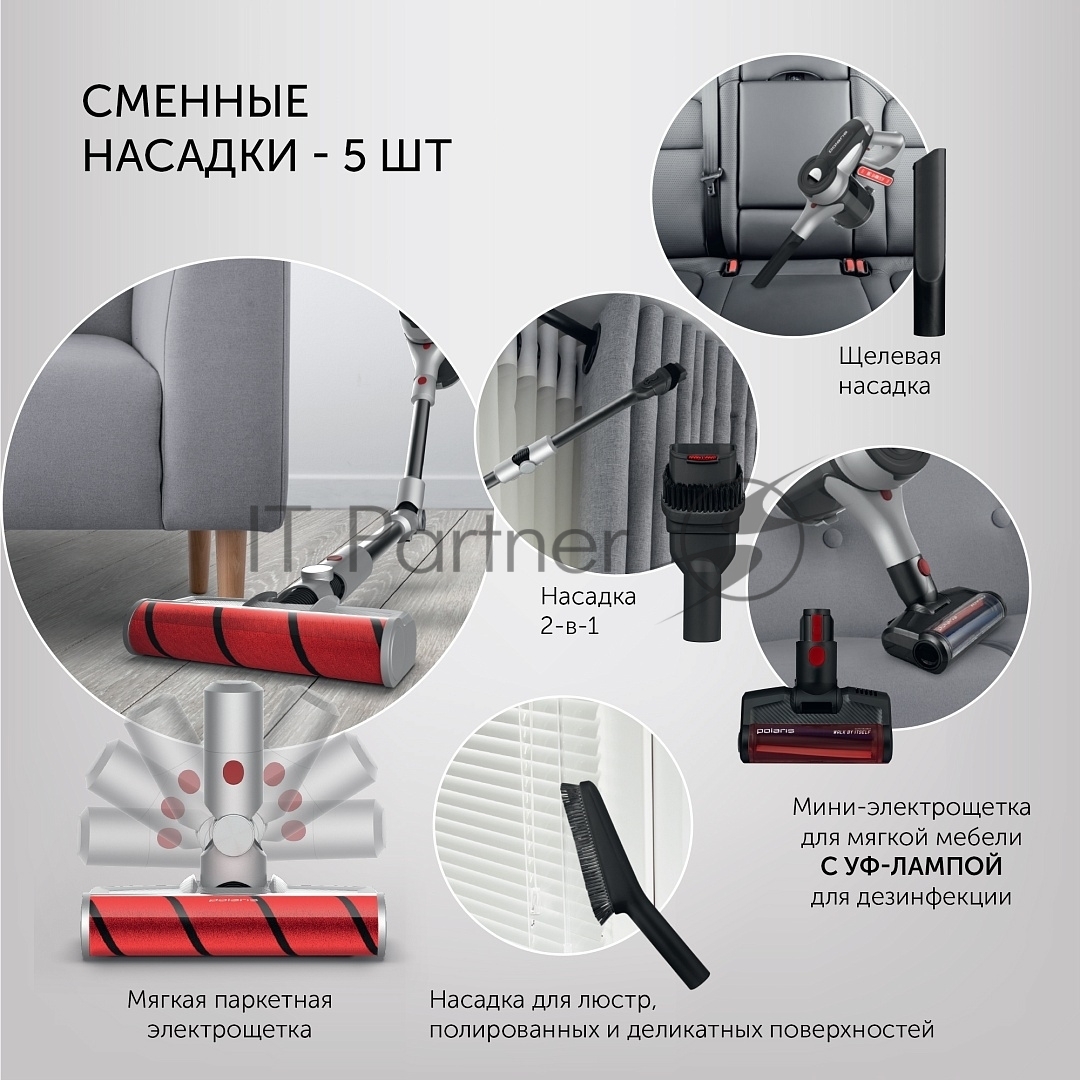 СМЕННЫЕ НАСАДКИ - 5 ШТ

Щелевая насадка

IT Partner

Насадка 2-в-1

polaris

WALK BY ITSELF

Мини-электрощетка для мягкой мебели С УФ-ЛАМПОЙ для дезинфекции

polaris

Мягкая паркетная электрощетка

Насадка для люстр, полированных и деликатных поверхностей