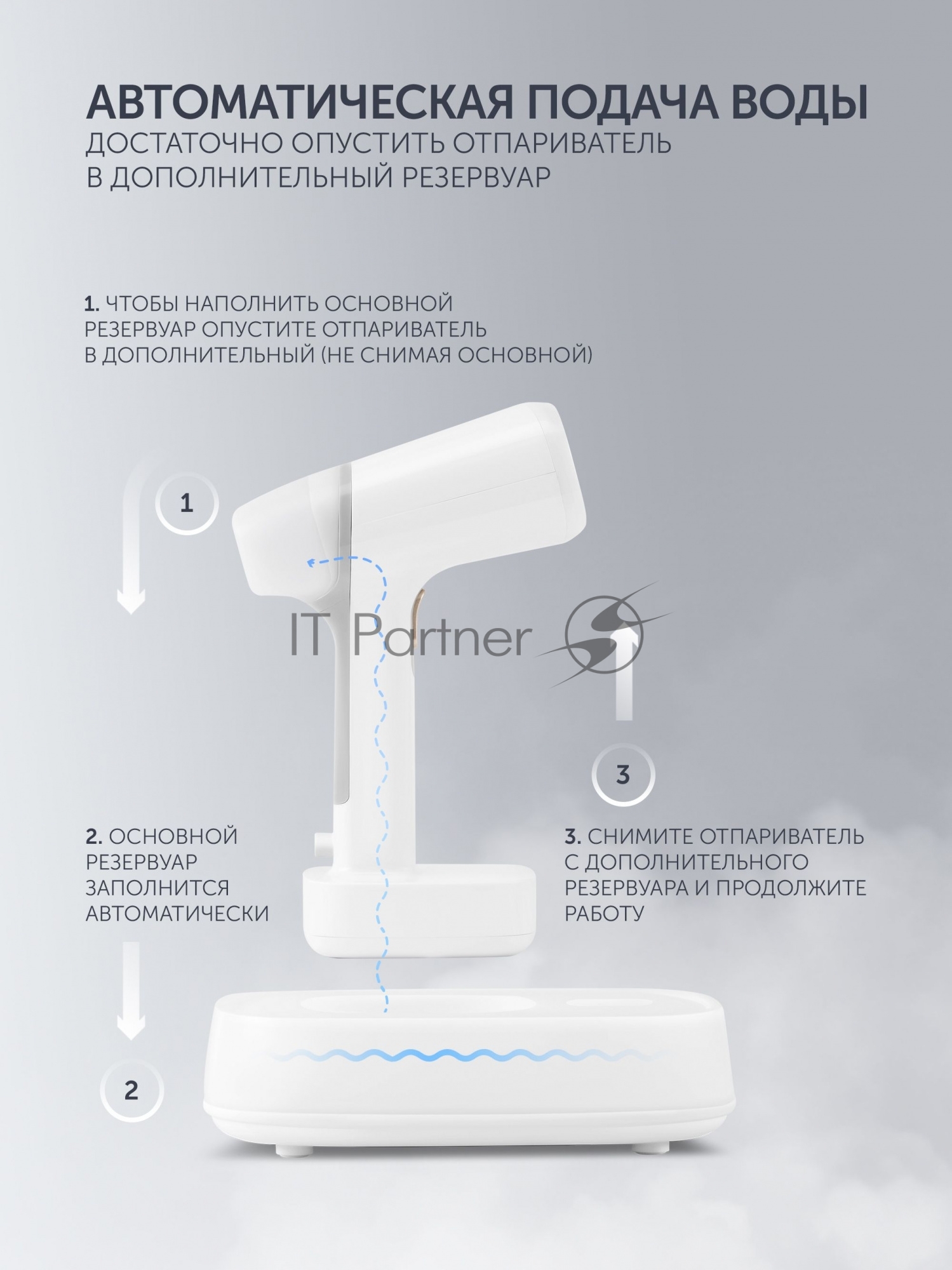 АВТОМАТИЧЕСКАЯ ПОДАЧА ВОДЫ
ДОСТАТОЧНО ОПУСТИТЬ ОТПАРИВАТЕЛЬ В ДОПОЛНИТЕЛЬНЫЙ РЕЗЕРВУАР

1. ЧТОБЫ НАПОЛНИТЬ ОСНОВНОЙ РЕЗЕРВУАР ОПУСТИТЕ ОТПАРИВАТЕЛЬ В ДОПОЛНИТЕЛЬНЫЙ (НЕ СНИМАЯ ОСНОВНОЙ)

1

IT Partner

3

2. ОСНОВНОЙ РЕЗЕРВУАР ЗАПОЛНИТСЯ АВТОМАТИЧЕСКИ

3. СНИМИТЕ ОТПАРИВАТЕЛЬ С ДОПОЛНИТЕЛЬНОГО РЕЗЕРВУАРА И ПРОДОЛЖИТЕ РАБОТУ

2