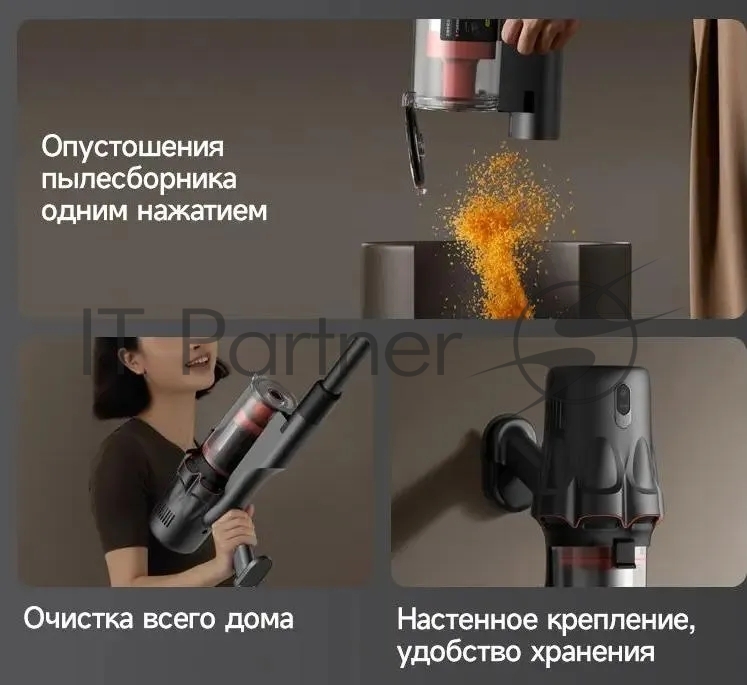 Опустошения пылесборника одним нажатием

IT Partner

Очистка всего дома

Настенное крепление, удобство хранения