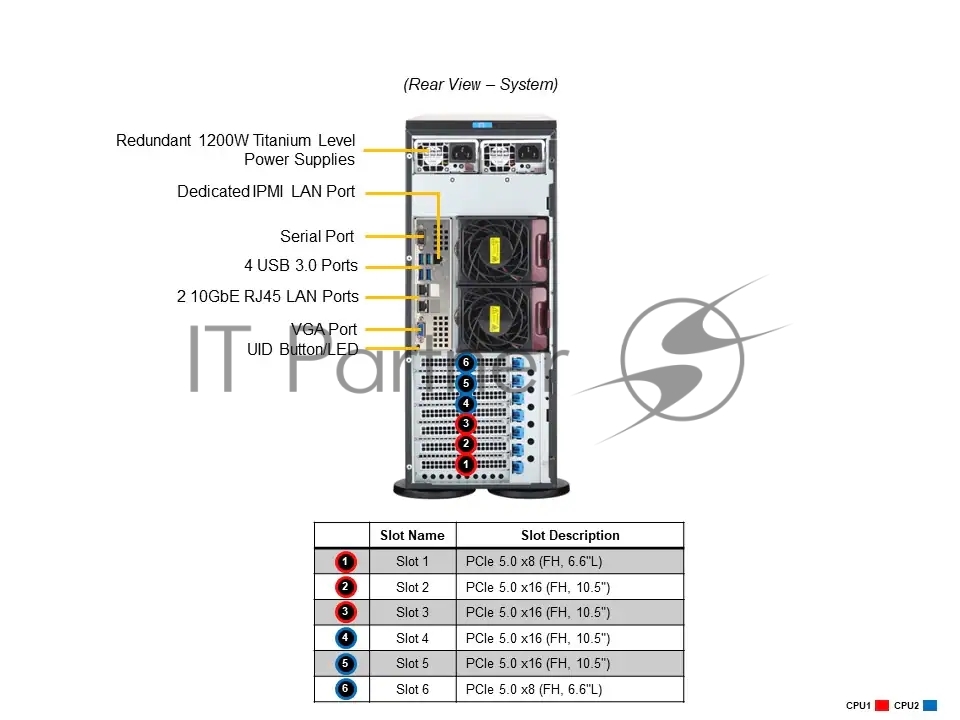 (Rear View – System)

Redundant 1200W Titanium Level Power Supplies

Dedicated IPMI LAN Port

Serial Port

4 USB 3.0 Ports

2 10GbE RJ45 LAN Ports

VGA Port

UID Button/LED

IT Partner

6
5
4
3
2
1

| | Slot Name | Slot Description |
|---|---|---|
| 1 | Slot 1 | PCIe 5.0 x8 (FH, 6.6"L) |
| 2 | Slot 2 | PCIe 5.0 x16 (FH, 10.5") |
| 3 | Slot 3 | PCIe 5.0 x16 (FH, 10.5") |
| 4 | Slot 4 | PCIe 5.0 x16 (FH, 10.5") |
| 5 | Slot 5 | PCIe 5.0 x16 (FH, 10.5") |
| 6 | Slot 6 | PCIe 5.0 x8 (FH, 6.6"L) |

CPU1 CPU2