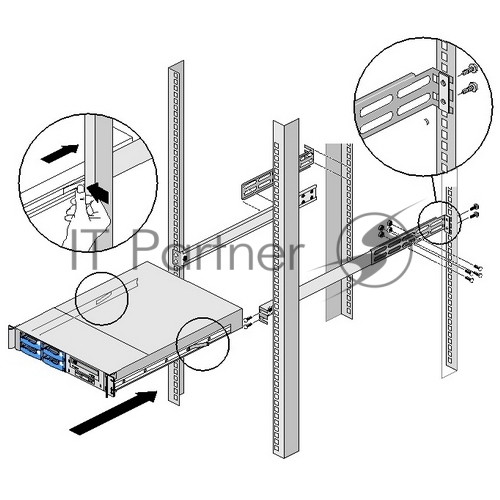 IT Partner