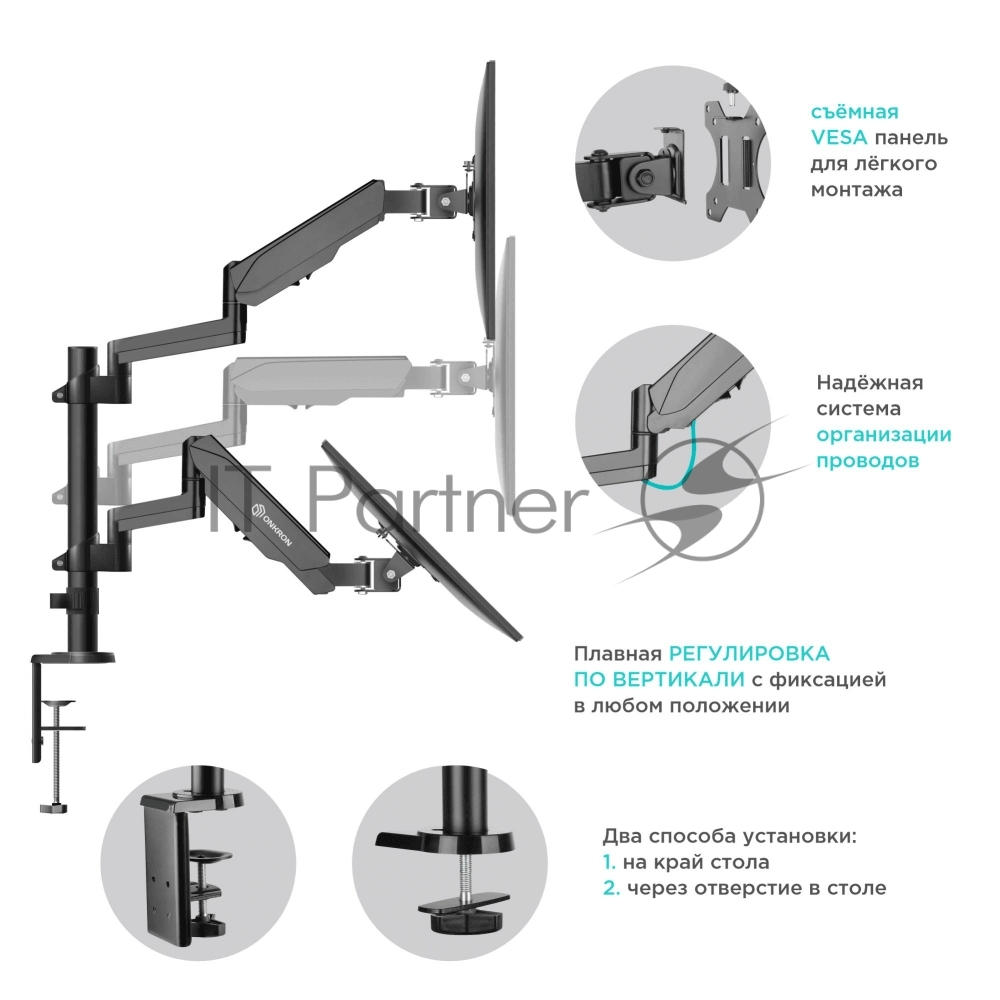 съёмная VESA панель для лёгкого монтажа

Надёжная система организации проводов

IT Partner

ONKRON

Плавная РЕГУЛИРОВКА ПО ВЕРТИКАЛИ с фиксацией в любом положении

Два способа установки:
1. на край стола
2. через отверстие в столе